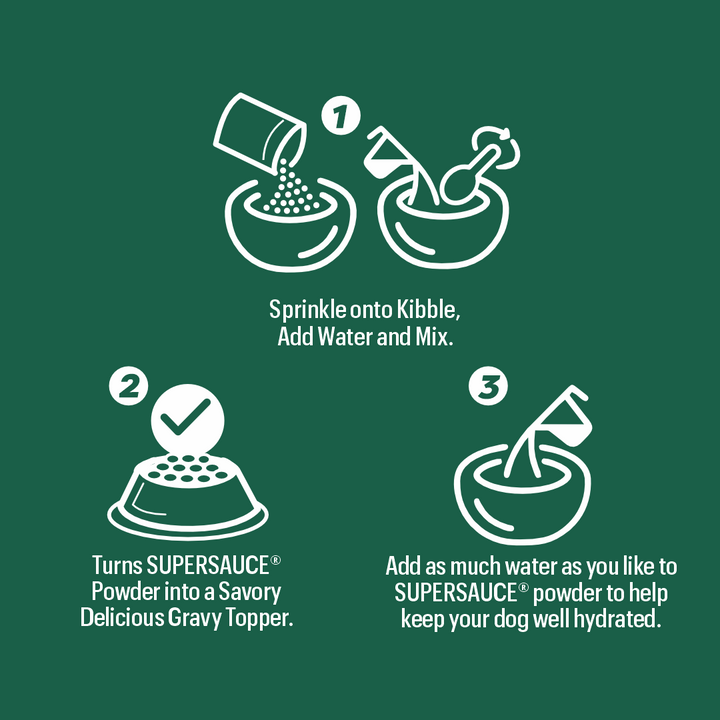 1

Sprinkle onto Kibble, Add Water and Mix.

2

Turns SUPERSAUCE® Powder into a Savory Delicious Gravy Topper.

3

Add as much water as you like to SUPERSAUCE® powder to help keep your dog well hydrated.