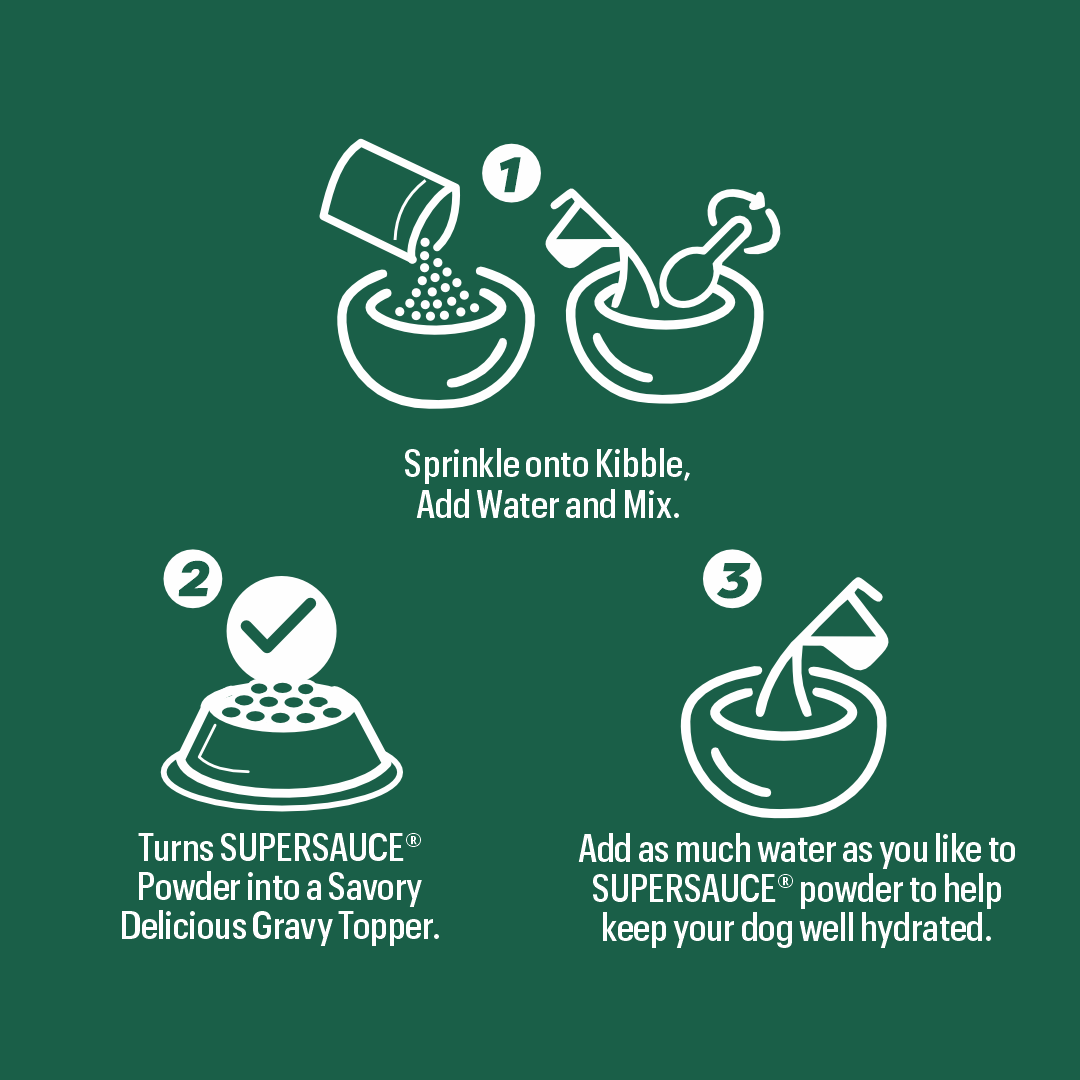 1

Sprinkle onto Kibble, Add Water and Mix.

2

Turns SUPERSAUCE® Powder into a Savory Delicious Gravy Topper.

3

Add as much water as you like to SUPERSAUCE® powder to help keep your dog well hydrated.