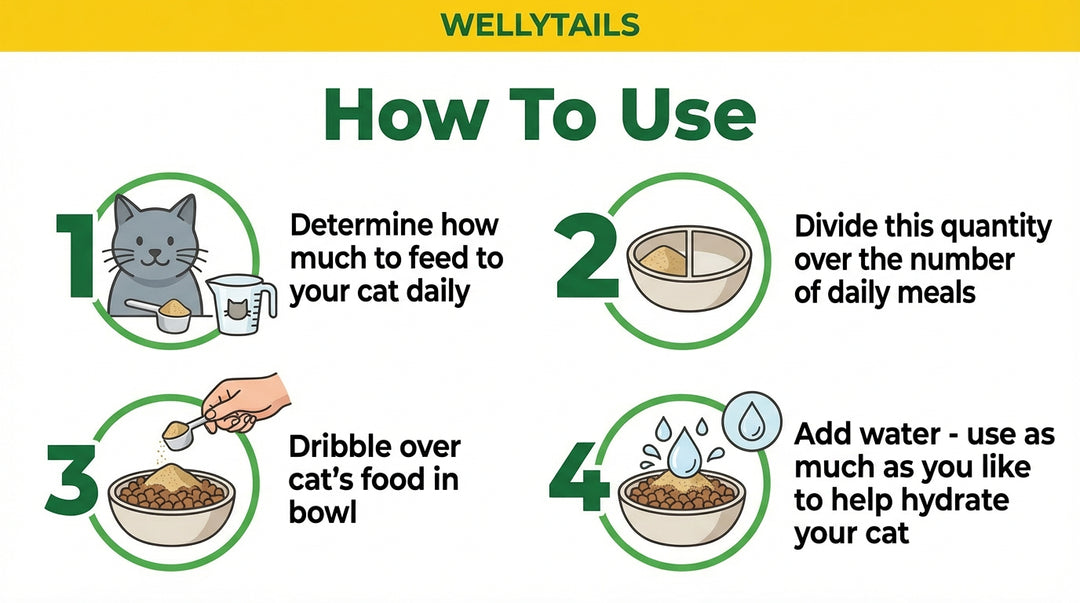 WELLYTAILS

How To Use

1 Determine how much to feed to your cat daily

2 Divide this quantity over the number of daily meals

3 Dribble over cat's food in bowl

4 Add water - use as much as you like to help hydrate your cat